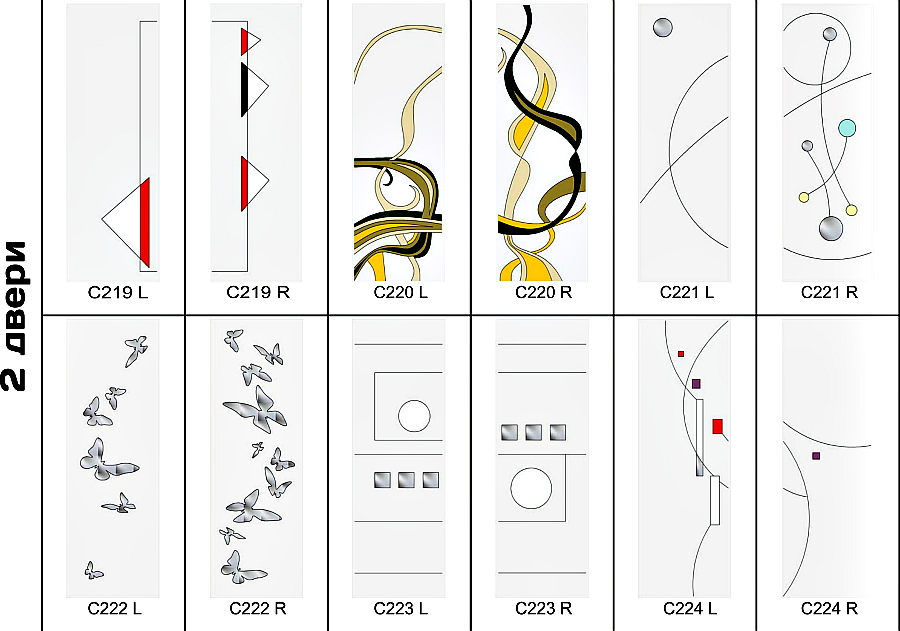 2 двери

| C219 L | C219 R | C220 L | C220 R | C221 L | C221 R |
|---|---|---|---|---|---|
| C222 L | C222 R | C223 L | C223 R | C224 L | C224 R |