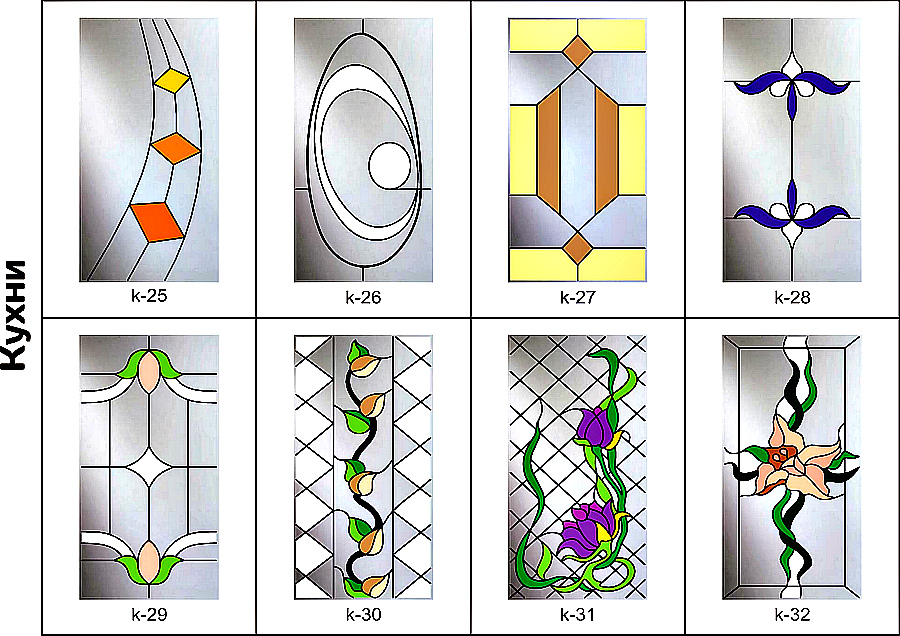 Кухни

k-25
k-26
k-27
k-28
k-29
k-30
k-31
k-32