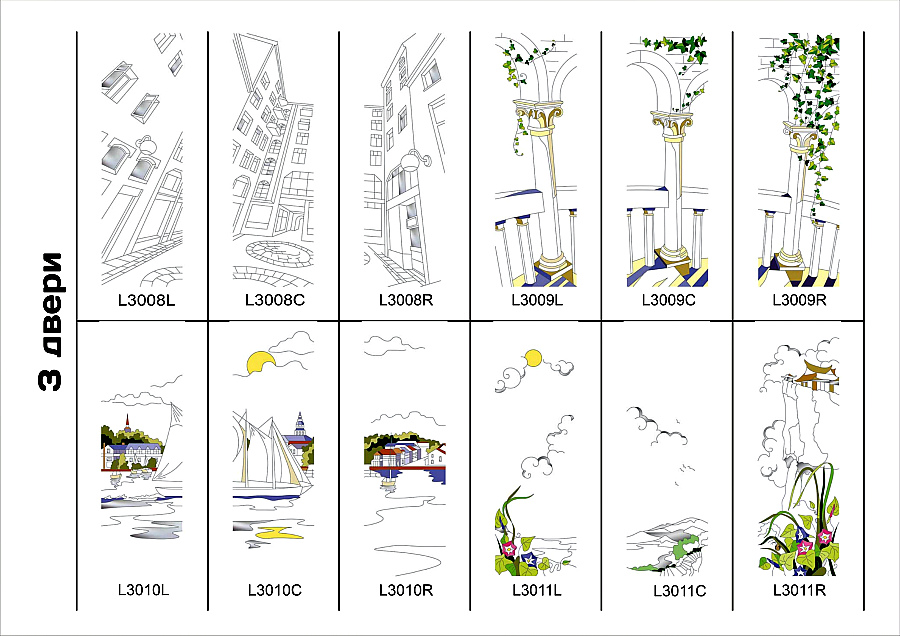 3 двери

L3008L
L3008C
L3008R
L3009L
L3009C
L3009R

L3010L
L3010C
L3010R
L3011L
L3011C
L3011R